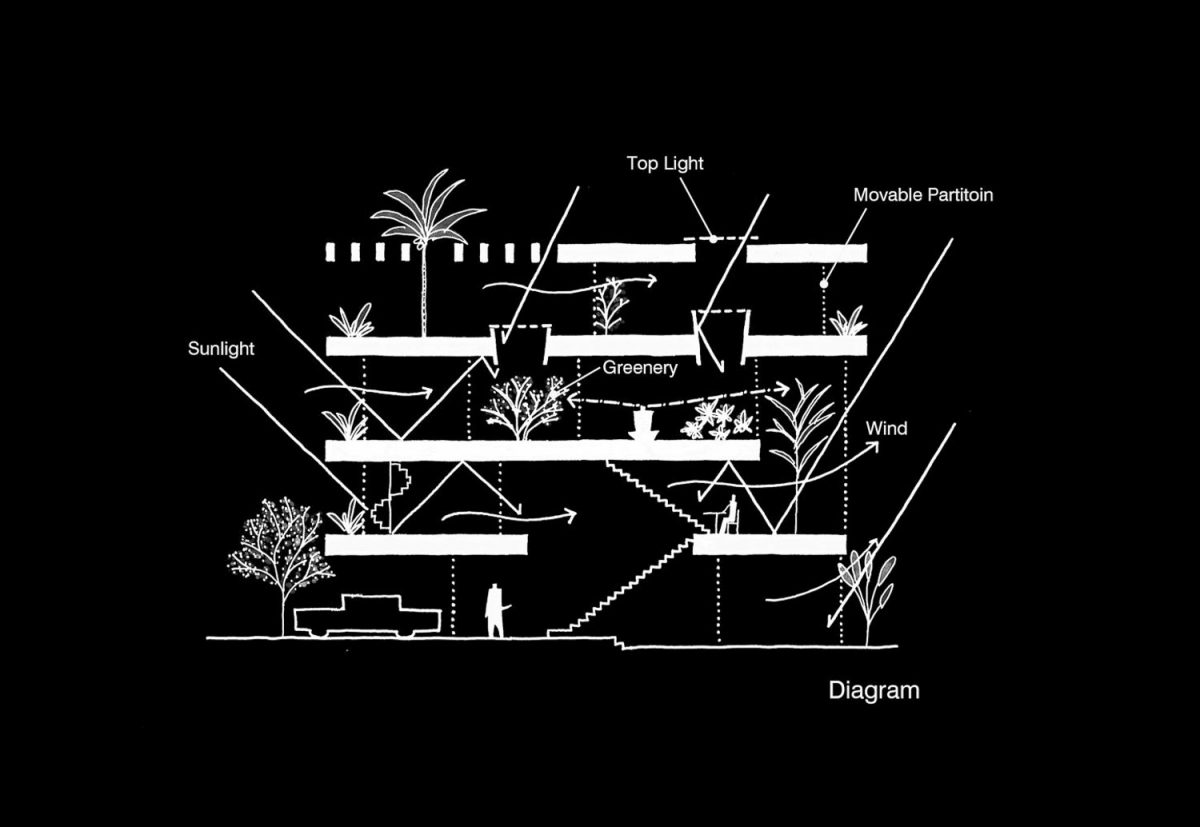 Top Light

Movable Partitoin

Sunlight

Greenery

Wind

Diagram