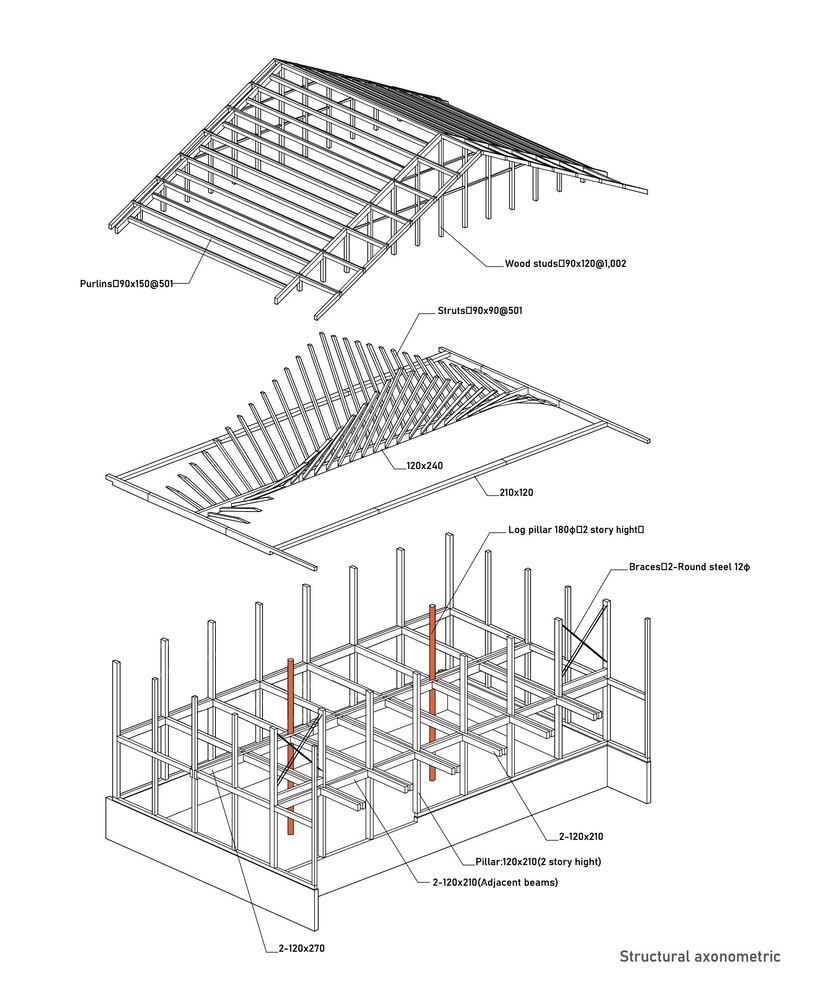 Purlins□90x150@501

Wood studs□90x120@1,002

Struts□90x90@501

120x240

210x120

Log pillar 180ϕ□2 story hight□

Braces□2-Round steel 12ϕ

2-120x210

Pillar:120x210(2 story hight)

2-120x210(Adjacent beams)

2-120x270

Structural axonometric