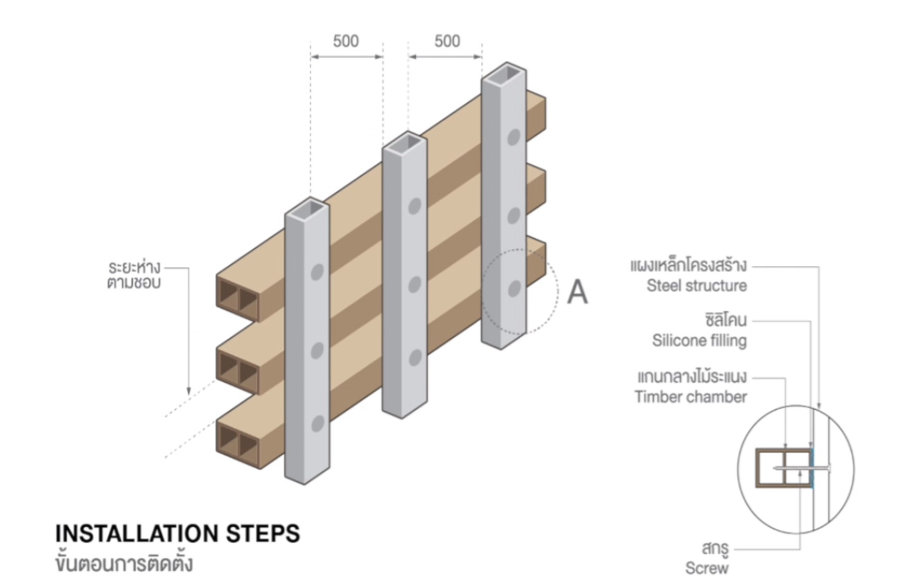 500

500

ระยะห่าง
ตามชอบ

A

แผงเหล็กโครงสร้าง
Steel structure

ซิลิโคน
Silicone filling

แกนกลางไม้ระแนง
Timber chamber

สกรู
Screw

INSTALLATION STEPS
ขั้นตอนการติดตั้ง