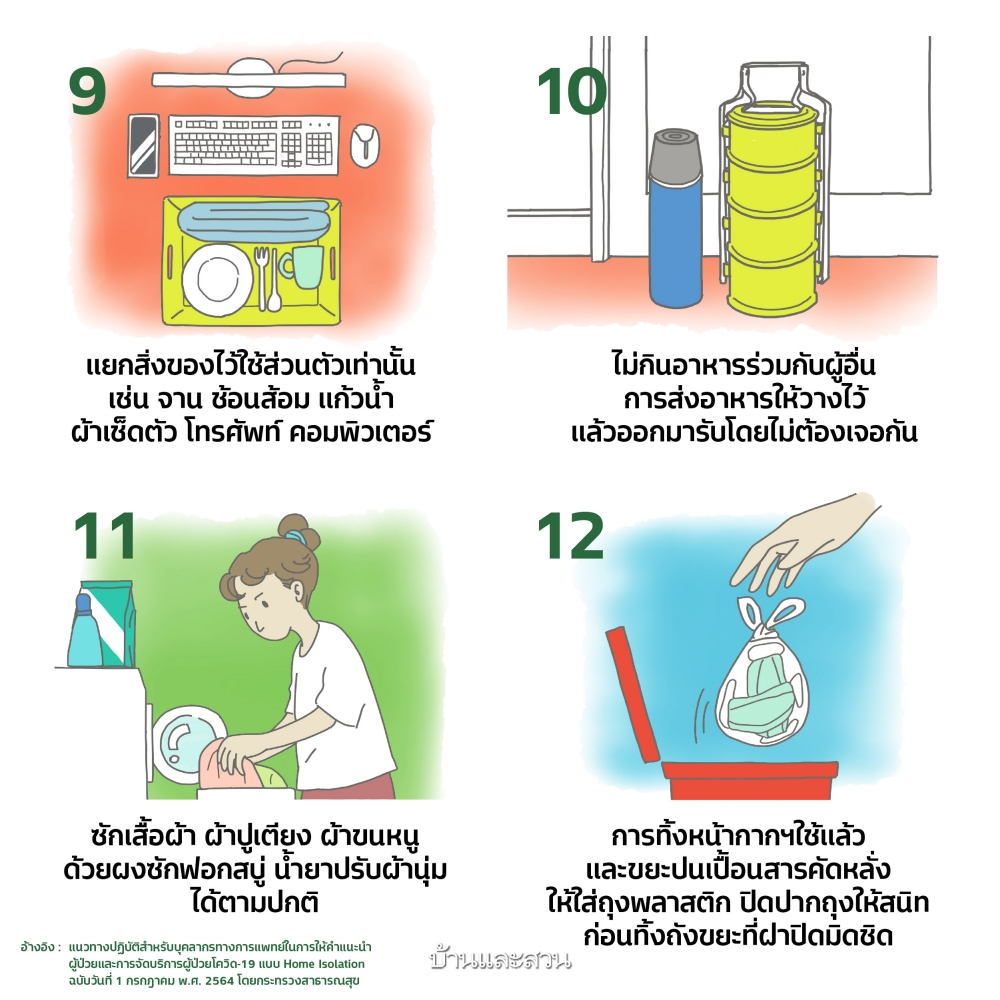 9

แยกสิ่งของไว้ใช้ส่วนตัวเท่านั้น เช่น จาน ช้อนส้อม แก้วน้ำ ผ้าเช็ดตัว โทรศัพท์ คอมพิวเตอร์

10

ไม่กินอาหารร่วมกับผู้อื่น การส่งอาหารให้วางไว้ แล้วออกมารับโดยไม่ต้องเจอกัน

11

ซักเสื้อผ้า ผ้าปูเตียง ผ้าขนหนู ด้วยผงซักฟอกสบู่ น้ำยาปรับผ้านุ่ม ได้ตามปกติ

12

การทิ้งหน้ากากฯใช้แล้ว และขยะปนเปื้อนสารคัดหลั่ง ให้ใส่ถุงพลาสติก ปิดปากถุงให้สนิท ก่อนทิ้งถังขยะที่ฝาปิดมิดชิด

อ้างอิง : แนวทางปฏิบัติสำหรับบุคลากรทางการแพทย์ในการให้คำแนะนำ ผู้ป่วยและการจัดบริการผู้ป่วยโควิด-19 แบบ Home Isolation ฉบับวันที่ 1 กรกฎาคม พ.ศ. 2564 โดยกระทรวงสาธารณสุข

บ้านและสวน