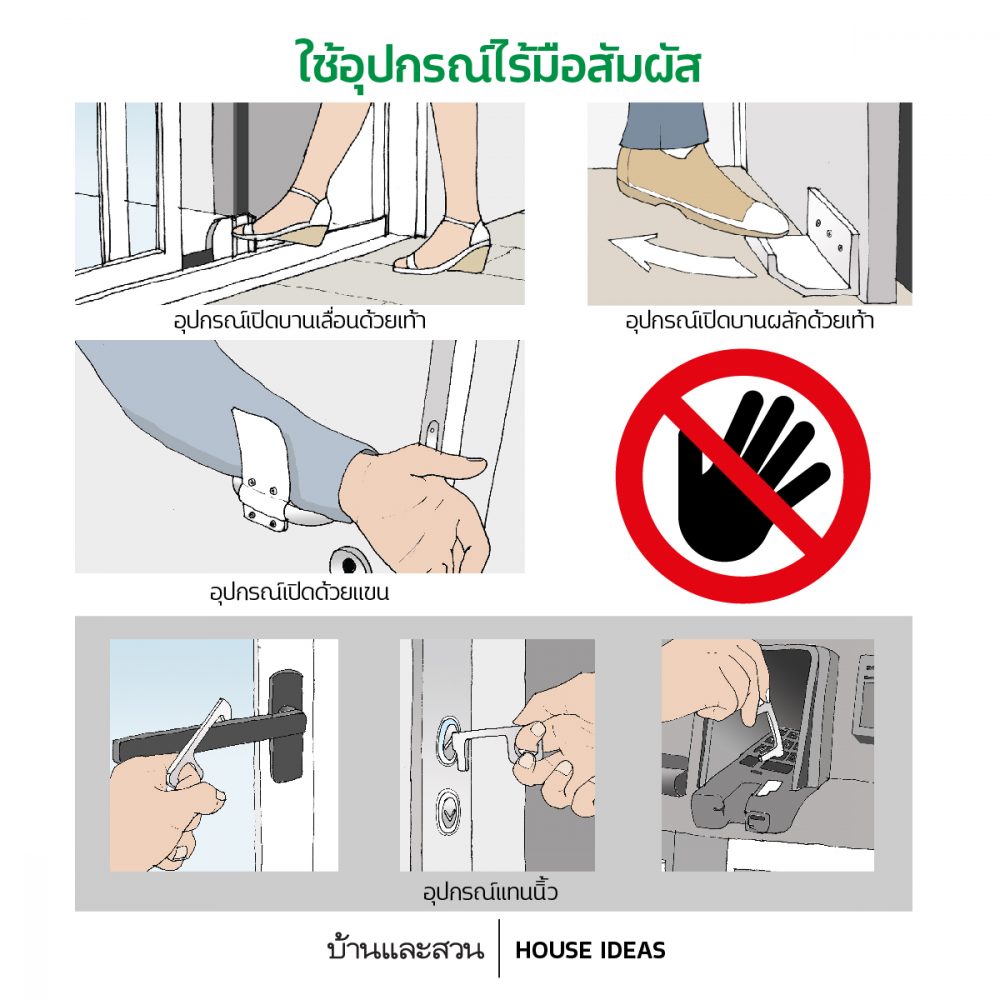 ใช้อุปกรณ์ไร้มือสัมผัส

อุปกรณ์เปิดบานเลื่อนด้วยเท้า

อุปกรณ์เปิดบานผลักด้วยเท้า

อุปกรณ์เปิดด้วยแขน

อุปกรณ์แทนนิ้ว

บ้านและสวน | HOUSE IDEAS