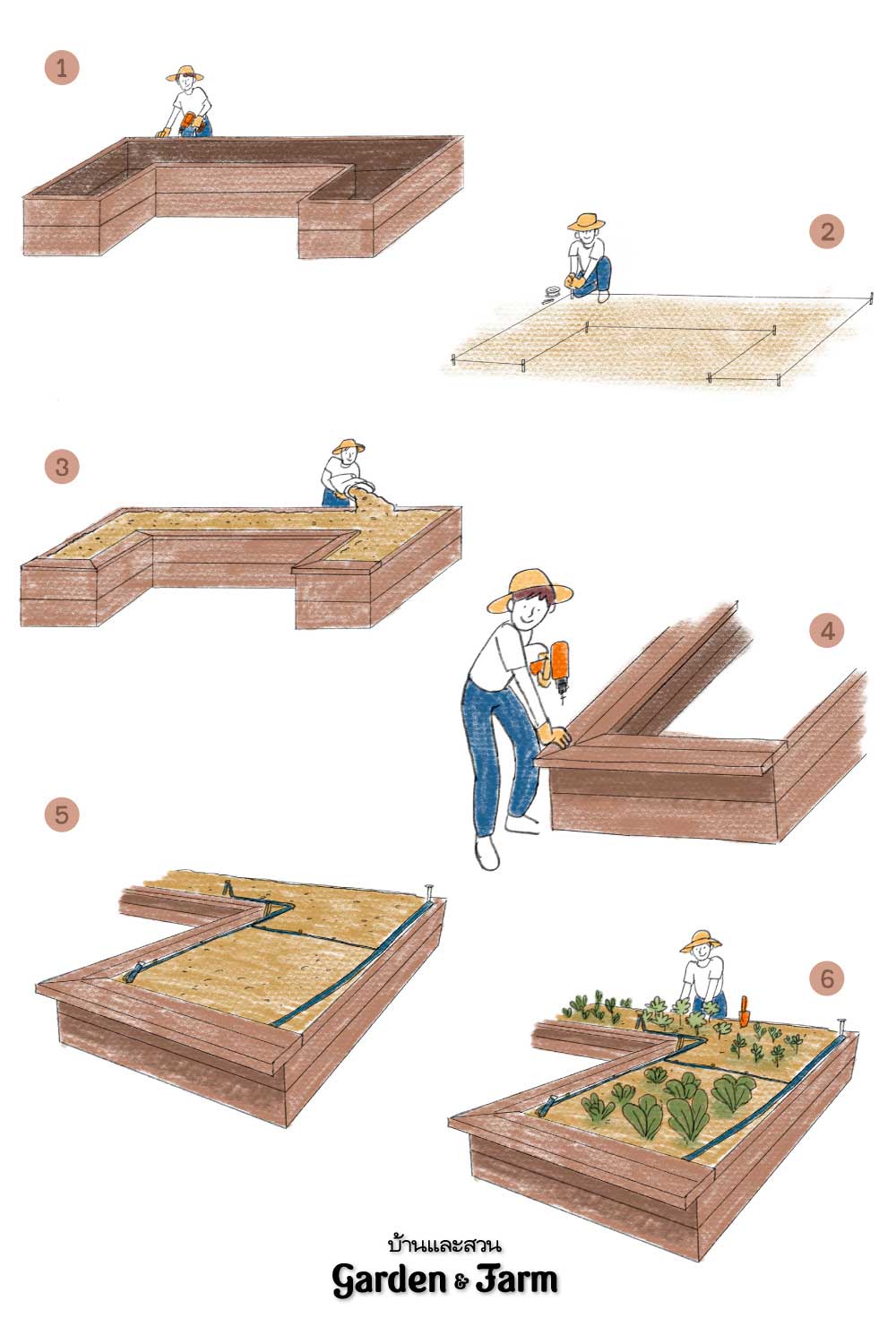 1

2

3

4

5

6

บ้านและสวน
Garden & Farm