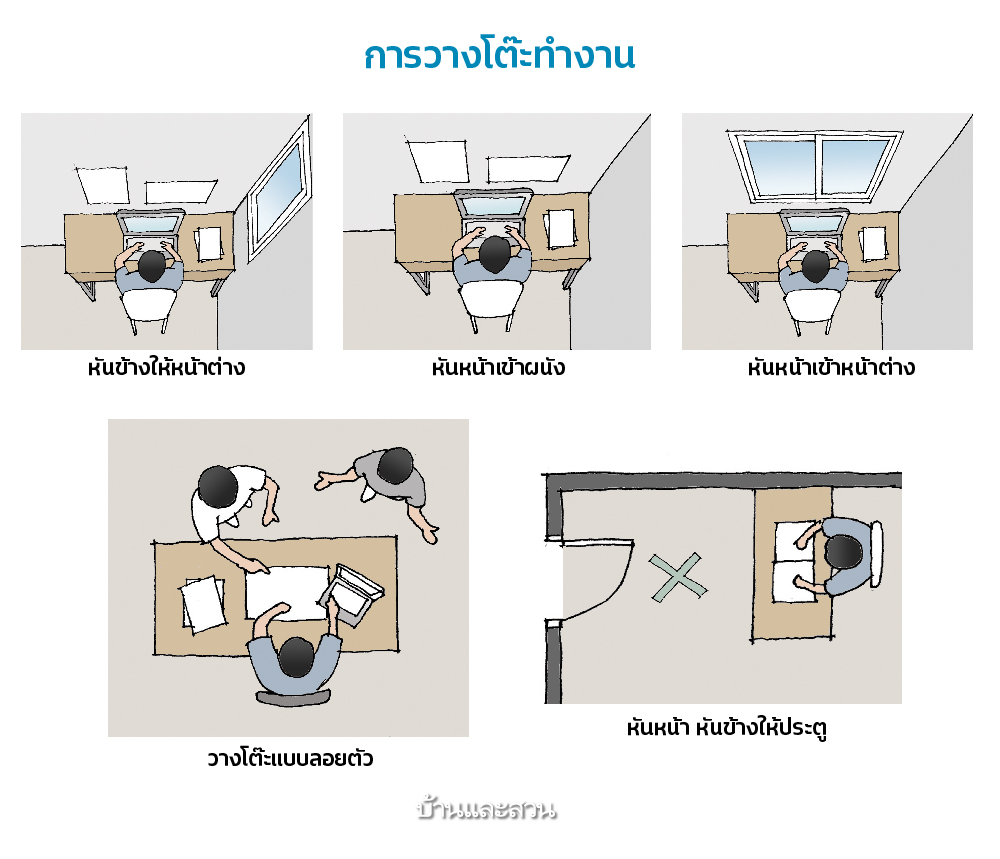 การวางโต๊ะทำงาน

หันข้างให้หน้าต่าง

หันหน้าเข้าผนัง

หันหน้าเข้าหน้าต่าง

วางโต๊ะแบบลอยตัว

หันหน้า หันข้างให้ประตู

บ้านและสวน