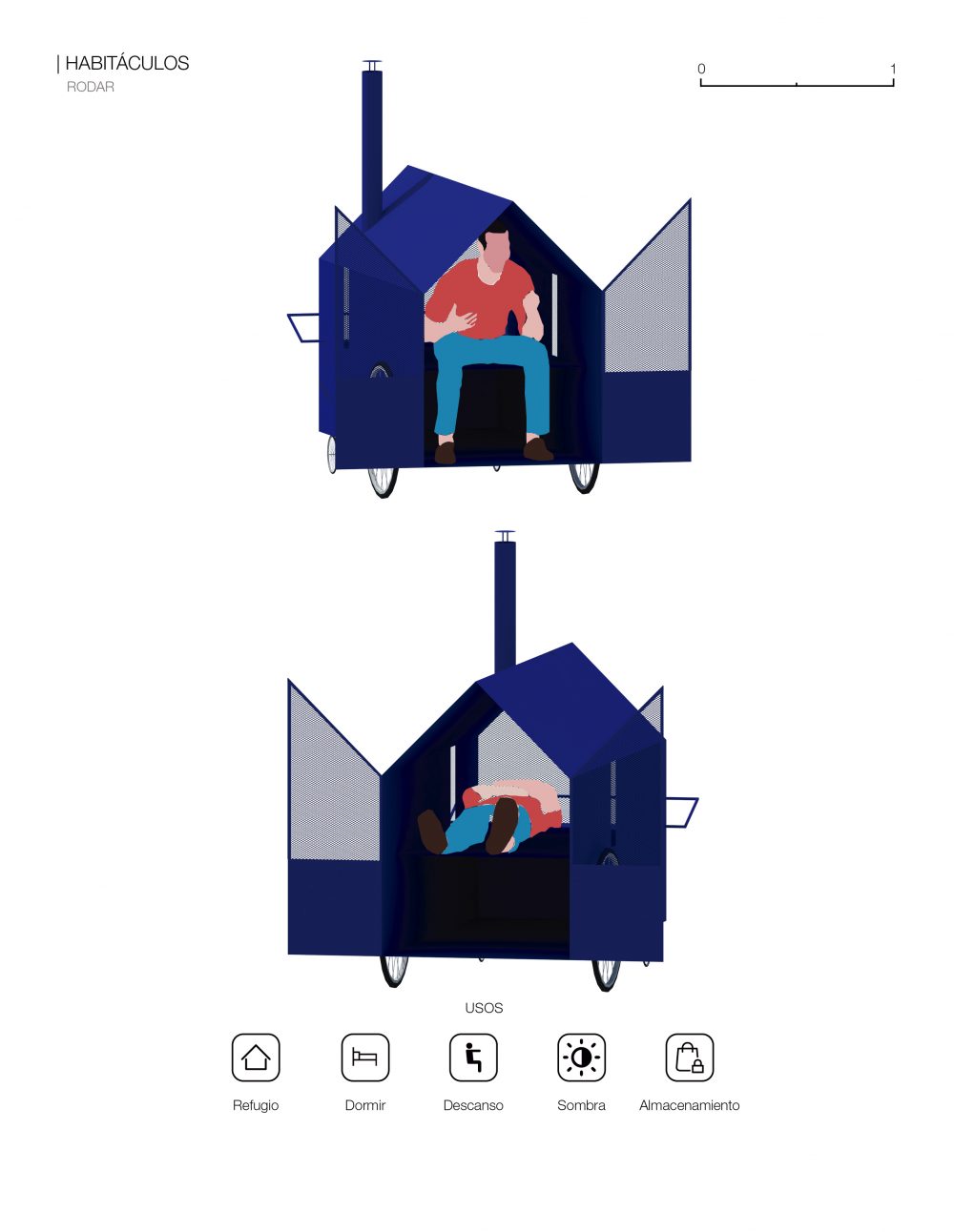 | HABITÁCULOS
RODAR

0 1

USOS

Refugio Dormir Descanso Sombra Almacenamiento