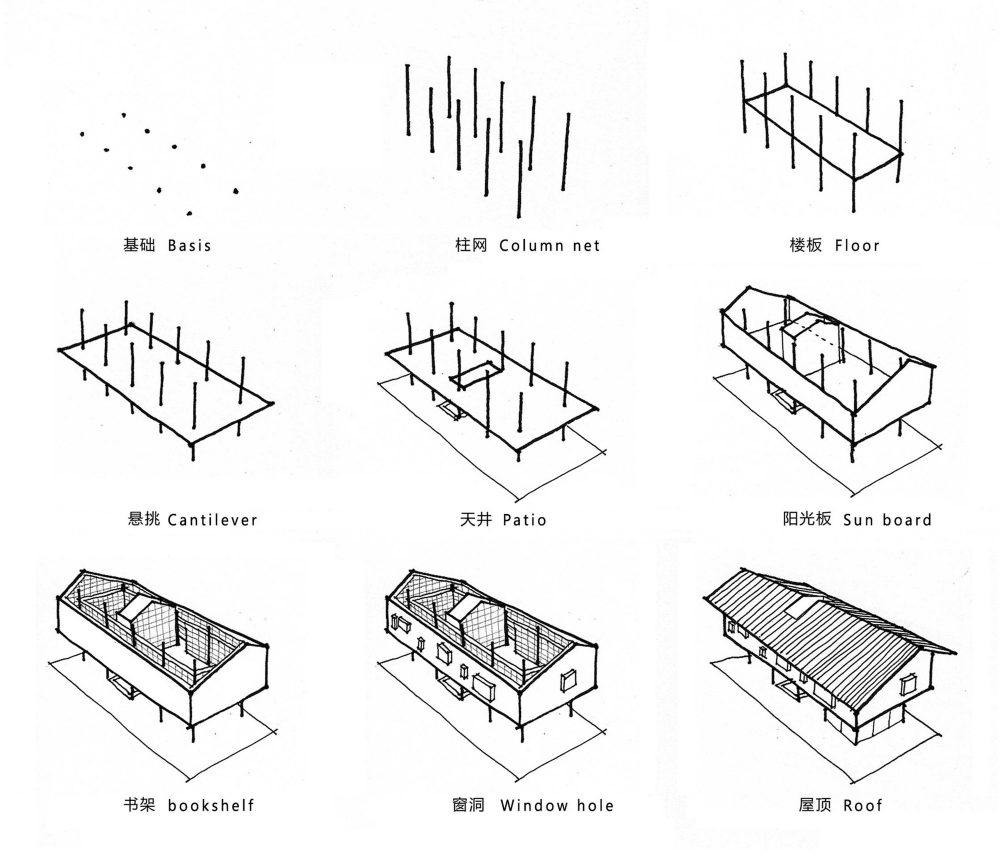 基础 Basis

柱网 Column net

楼板 Floor

悬挑 Cantilever

天井 Patio

阳光板 Sun board

书架 bookshelf

窗洞 Window hole

屋顶 Roof