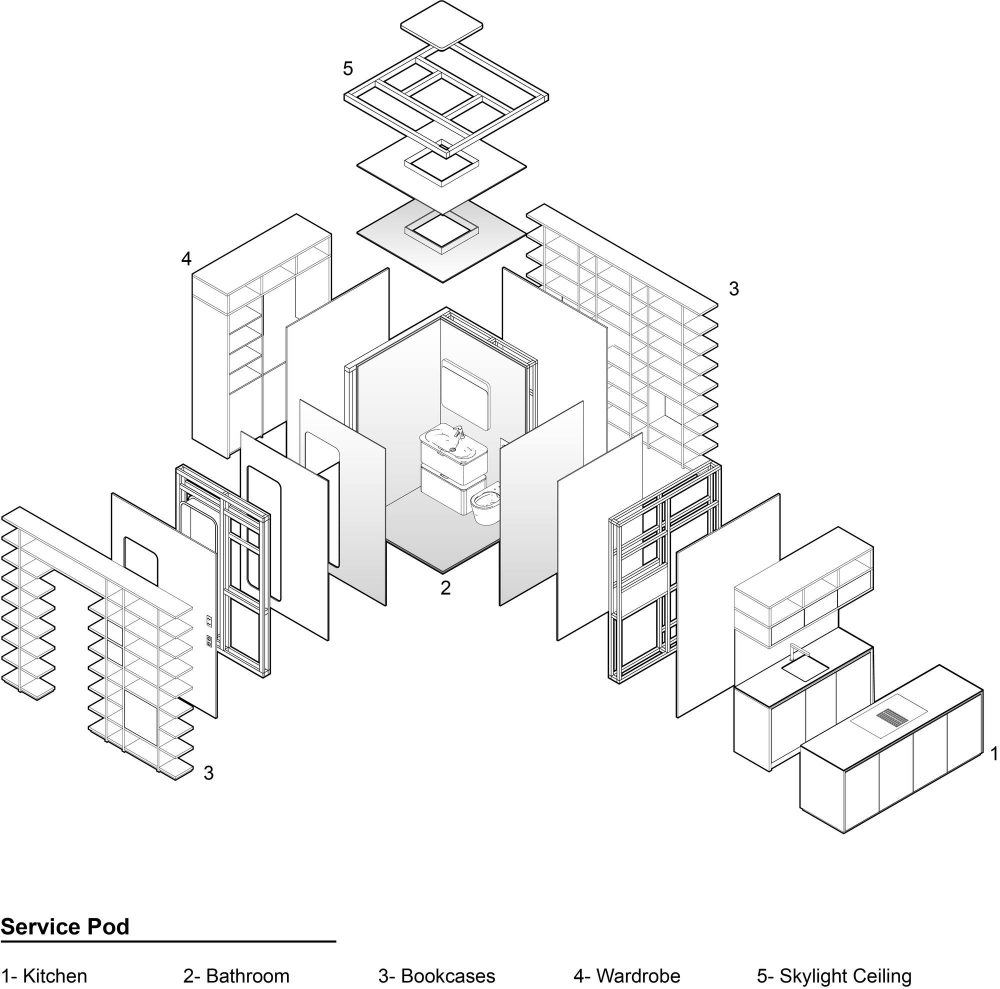 5

4

3

2

3

1

Service Pod

1- Kitchen 2- Bathroom 3- Bookcases 4- Wardrobe 5- Skylight Ceiling