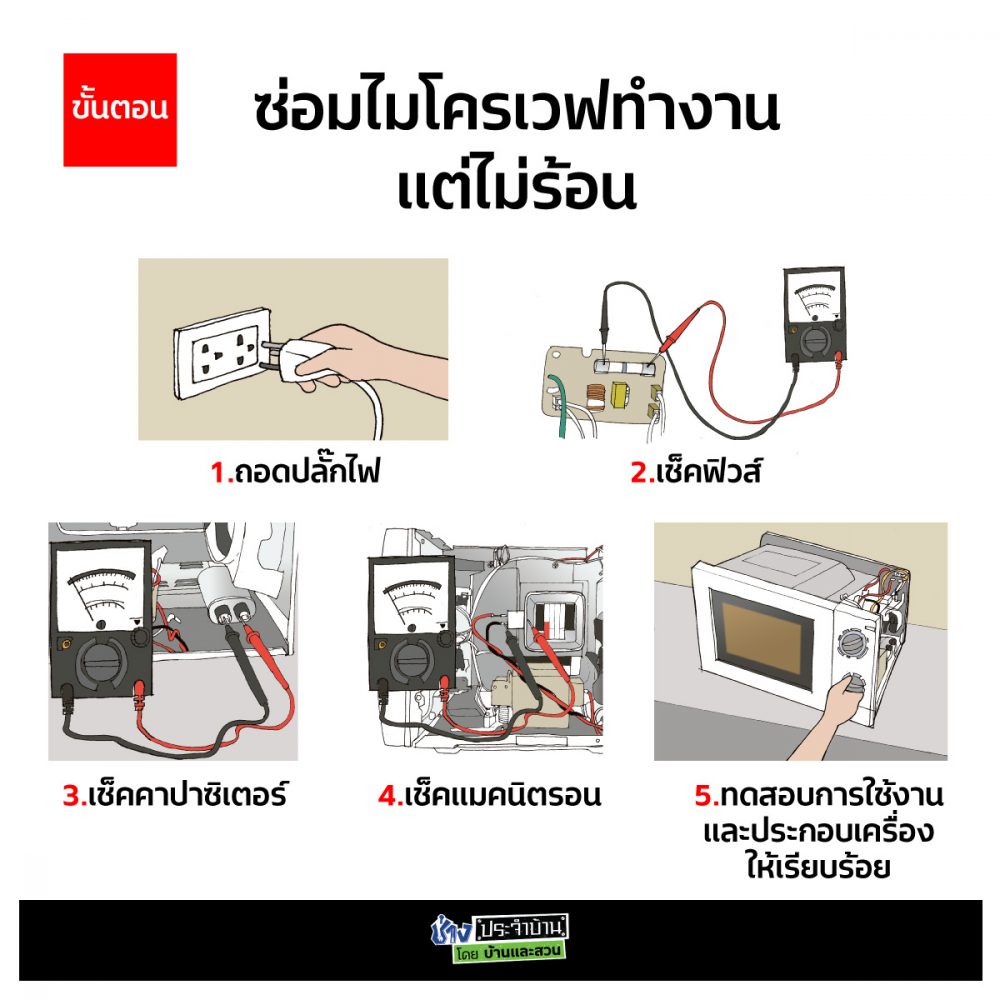 ขั้นตอน

ซ่อมไมโครเวฟทำงาน แต่ไม่ร้อน

1.ถอดปลั๊กไฟ

2.เช็คฟิวส์

3.เช็คคาปาซิเตอร์

4.เช็คแมคนิตรอน

5.ทดสอบการใช้งาน และประกอบเครื่อง ให้เรียบร้อย

ช่าง ประจำบ้าน
โดย บ้านและสวน