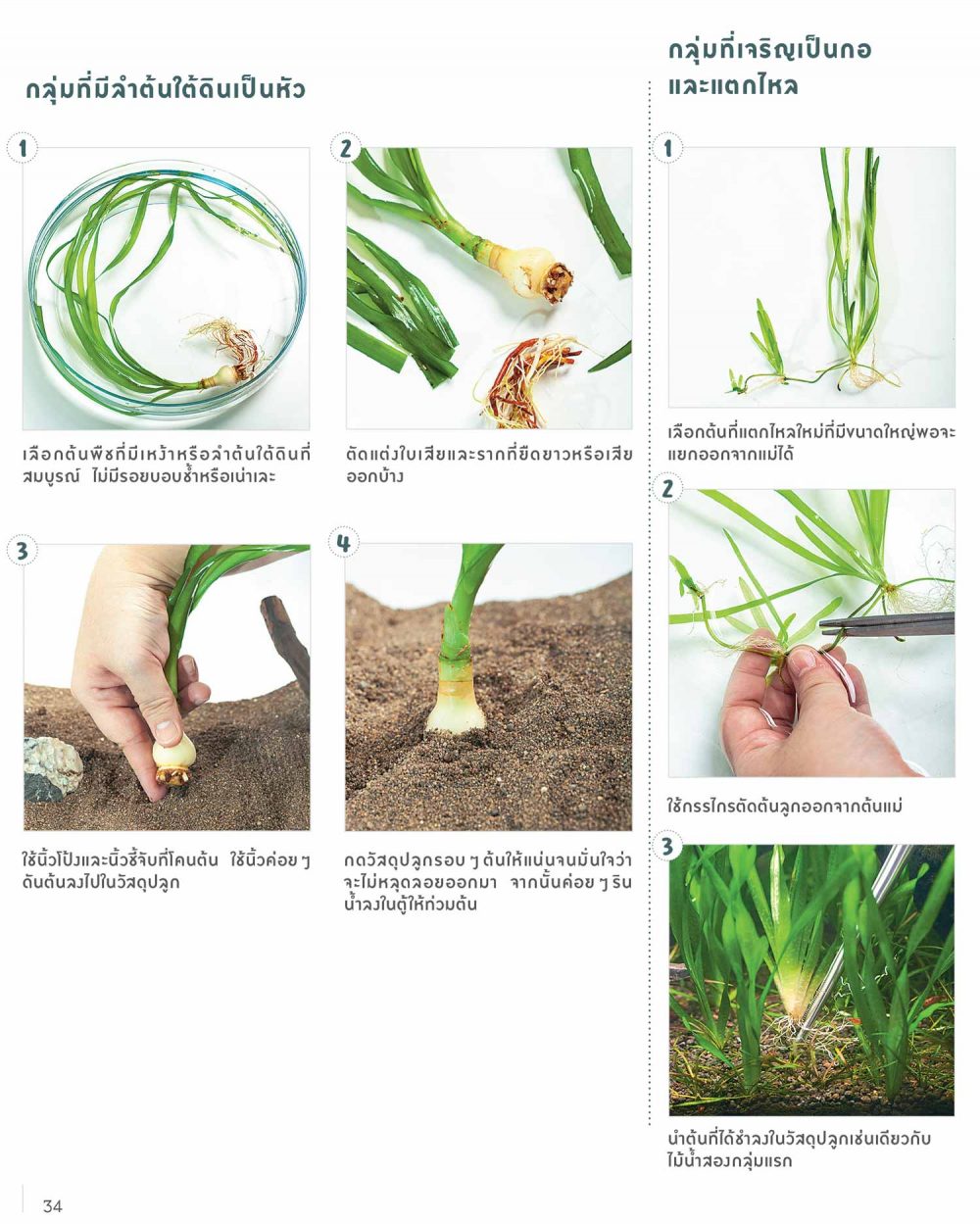 กลุ่มที่มีลำต้นใต้ดินเป็นหัว

1

เลือกต้นพืชที่มีเหง้าหรือลำต้นใต้ดินที่สมบูรณ์ ไม่มีรอยบอบช้ำหรือเน่าเละ

2

ตัดแต่งใบเสียและรากที่ยืดยาวหรือเสียออกบ้าง

3

ใช้นิ้วโป้งและนิ้วชี้จับที่โคนต้น ใช้นิ้วค่อย ๆ ดันต้นลงไปในวัสดุปลูก

4

กดวัสดุปลูกรอบ ๆ ต้นให้แน่นจนมั่นใจว่าจะไม่หลุดลอยออกมา จากนั้นค่อย ๆ รินน้ำลงในตู้ให้ท่วมต้น

กลุ่มที่เจริญเป็นกอและแตกไหล

1

เลือกต้นที่แตกไหลใหม่ที่มีขนาดใหญ่พอจะแยกออกจากแม่ได้

2

ใช้กรรไกรตัดต้นลูกออกจากต้นแม่

3

นำต้นที่ได้ชำลงในวัสดุปลูกเช่นเดียวกับไม้น้ำสองกลุ่มแรก

34