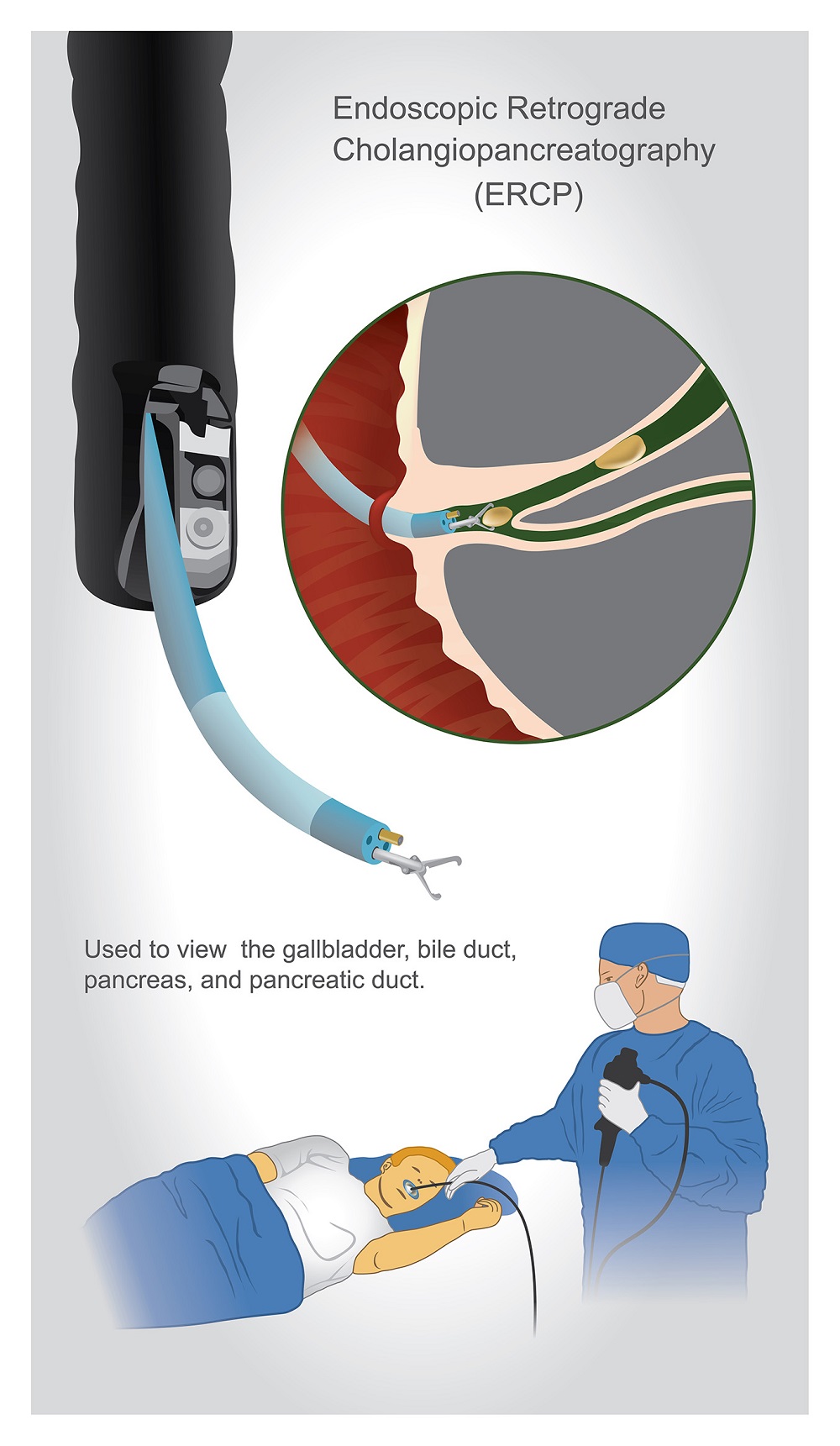 Endoscopic Retrograde Cholangiopancreatography (ERCP)

Used to view the gallbladder, bile duct, pancreas, and pancreatic duct.