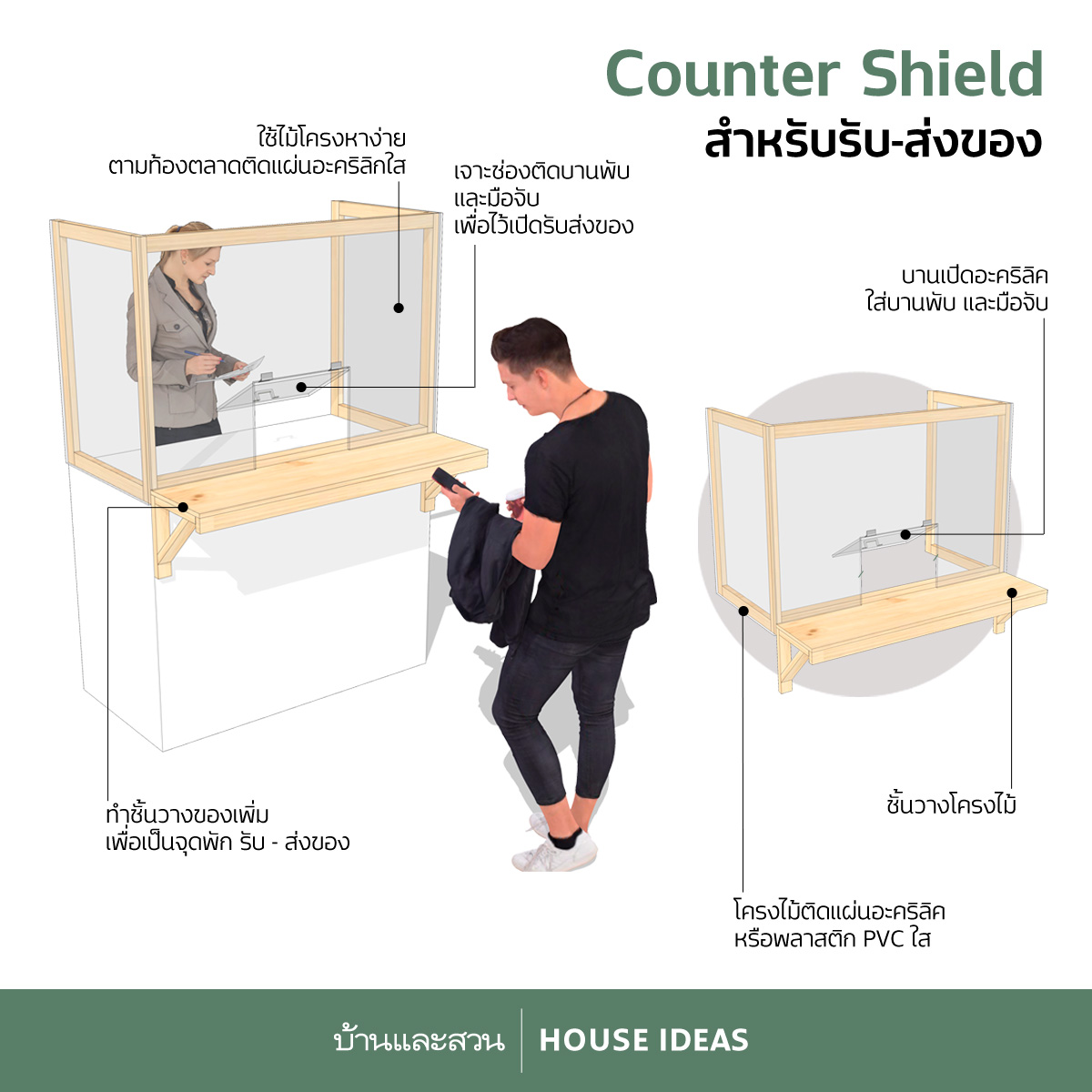 Counter Shield
สำหรับรับ-ส่งของ

ใช้ไม้โครงหาง่าย
ตามท้องตลาดติดแผ่นอะคริลิกใส

เจาะช่องติดบานพับ
และมือจับ
เพื่อไว้เปิดรับส่งของ

บานเปิดอะคริลิค
ใส่บานพับ และมือจับ

ทำชั้นวางของเพิ่ม
เพื่อเป็นจุดพัก รับ - ส่งของ

ชั้นวางโครงไม้

โครงไม้ติดแผ่นอะคริลิค
หรือพลาสติก PVC ใส

บ้านและสวน | HOUSE IDEAS