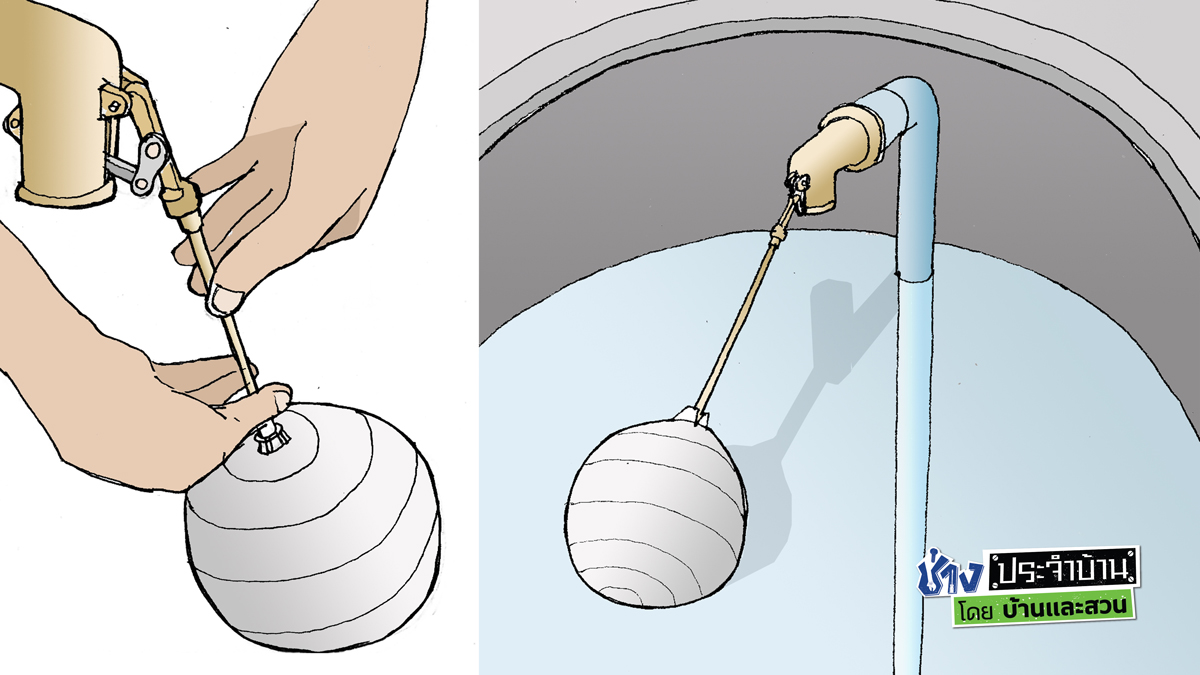 ช่าง ประจำบ้าน
โดย บ้านและสวน