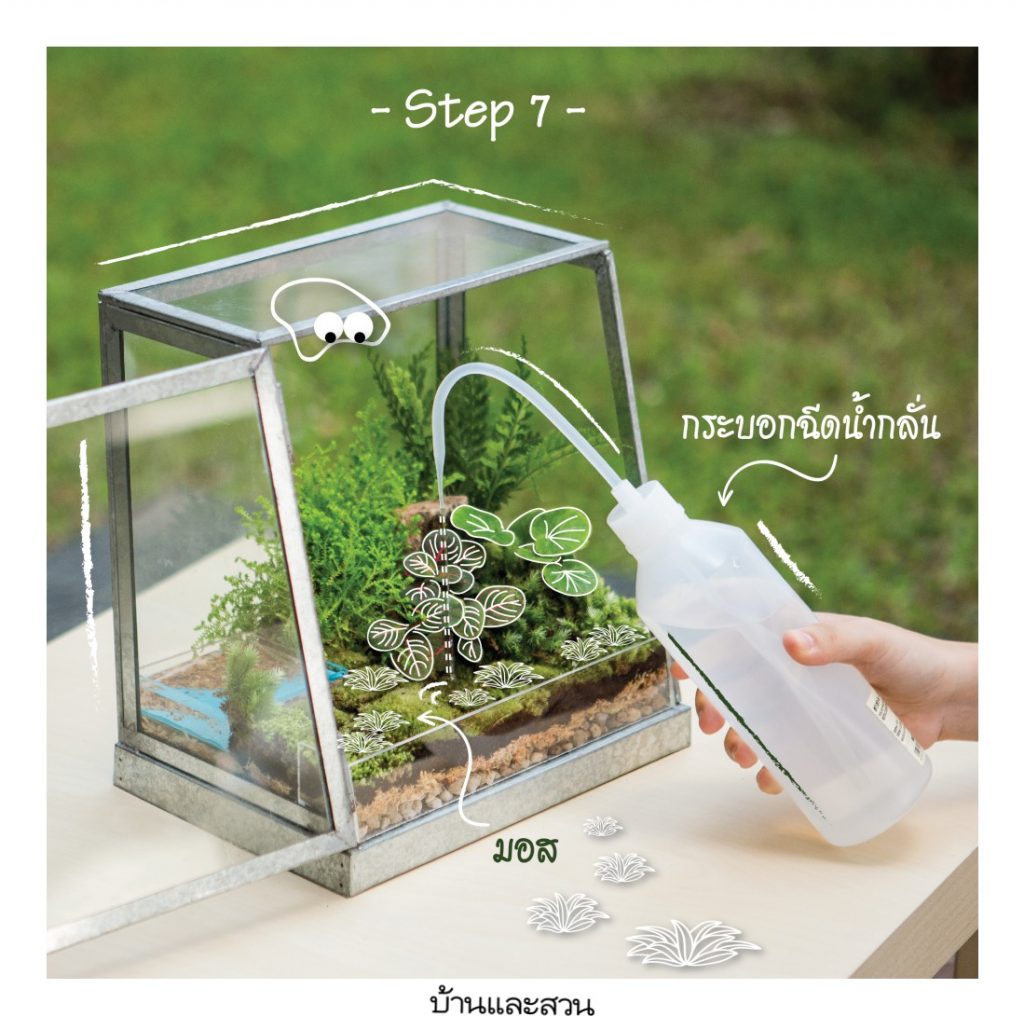 - Step 7 -

กระบอกฉีดน้ำกลั่น

มอส

บ้านและสวน