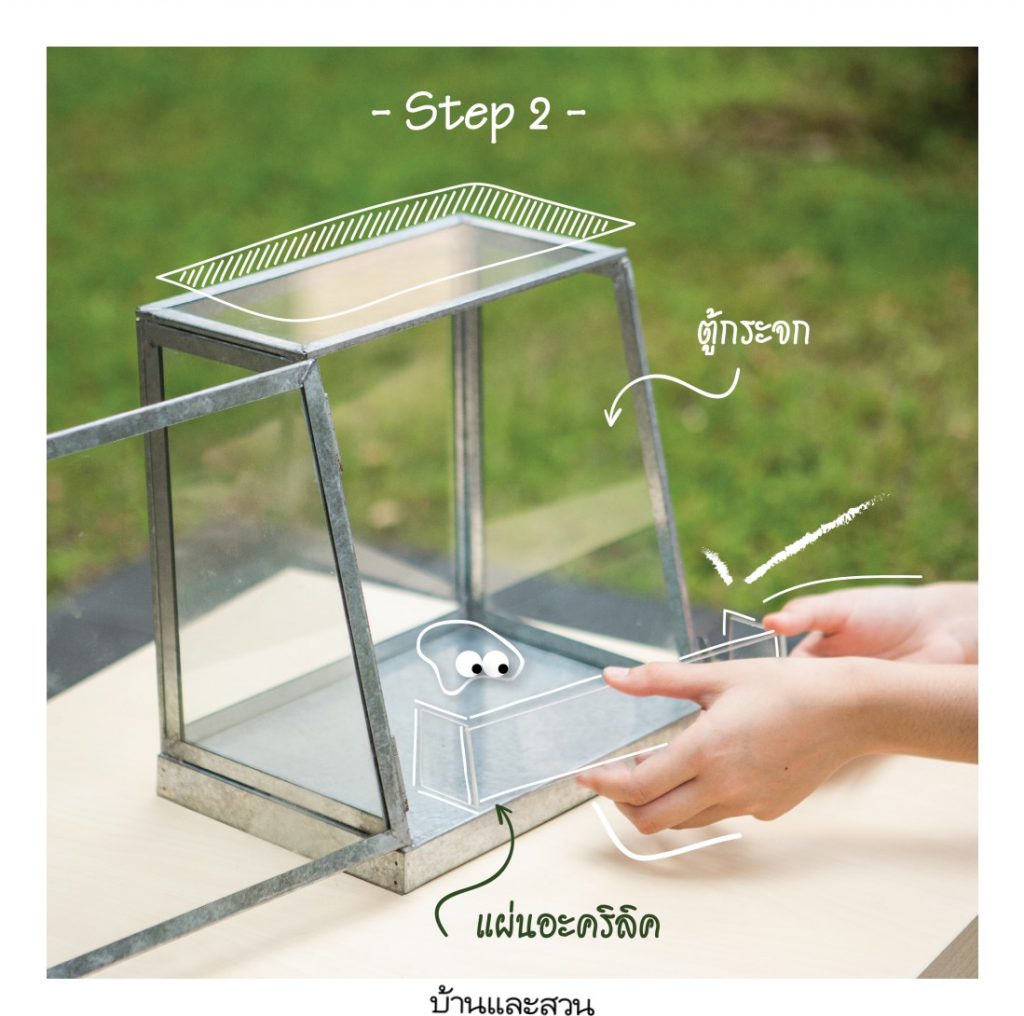 - Step 2 -

ตู้กระจก

แผ่นอะคริลิค

บ้านและสวน