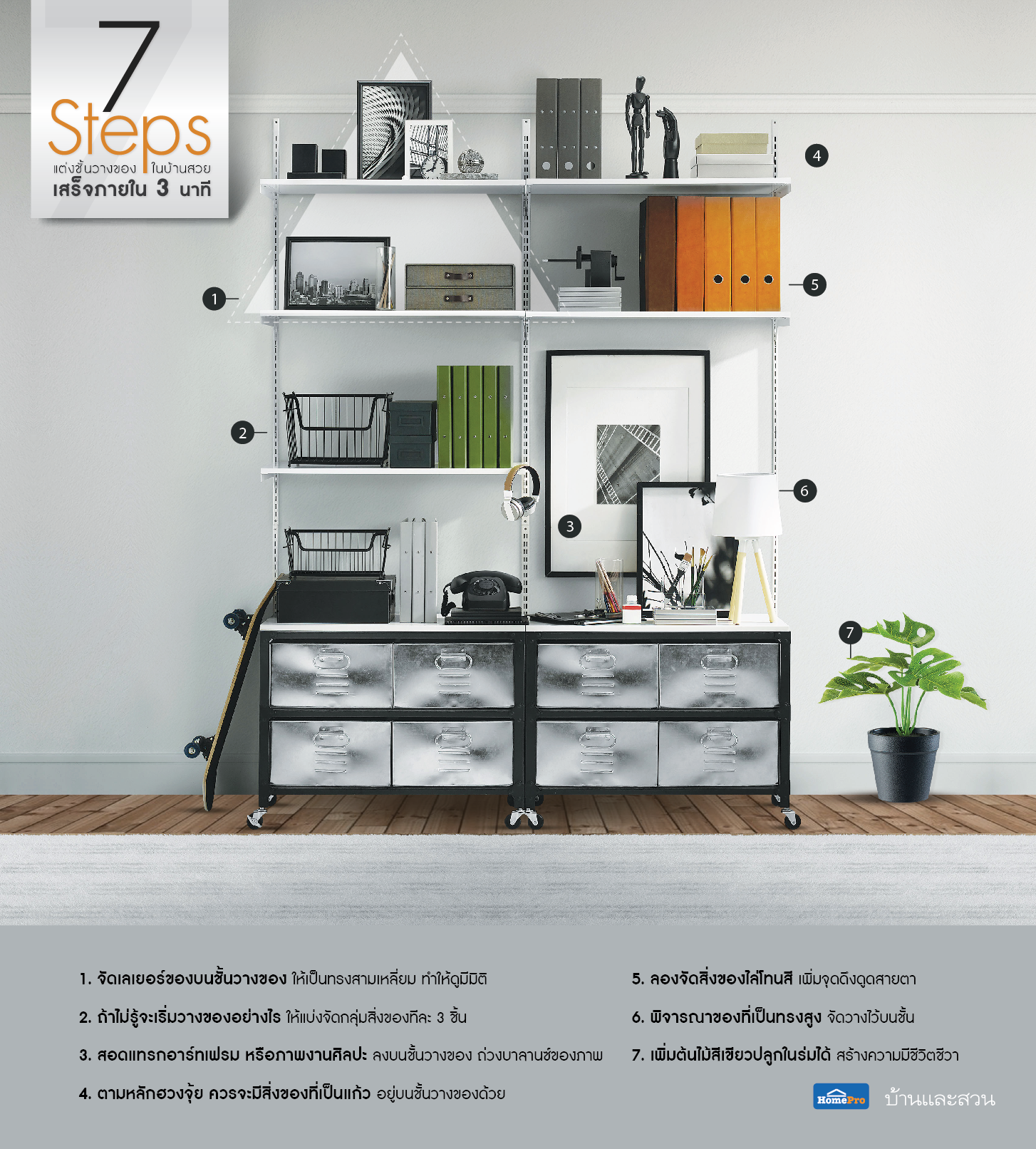 7 Steps
แต่งชั้นวางของ ในบ้านสวย
เสร็จภายใน 3 นาที

1
2
3
4
5
6
7

1. จัดเลเยอร์ของบนชั้นวางของ ให้เป็นทรงสามเหลี่ยม ทำให้ดูมีมิติ

2. ถ้าไม่รู้จะเริ่มวางของอย่างไร ให้แบ่งจัดกลุ่มสิ่งของทีละ 3 ชิ้น

3. สอดแทรกอาร์ทเฟรม หรือภาพงานศิลปะ ลงบนชั้นวางของ ถ่วงบาลานซ์ของภาพ

4. ตามหลักฮวงจุ้ย ควรจะมีสิ่งของที่เป็นแก้ว อยู่บนชั้นวางของด้วย

5. ลองจัดสิ่งของใส่โทนสี เพิ่มจุดดึงดูดสายตา

6. พิจารณาของที่เป็นทรงสูง จัดวางไว้บนชั้น

7. เพิ่มต้นไม้สีเขียวปลูกในร่มได้ สร้างความมีชีวิตชีวา

HomePro บ้านและสวน