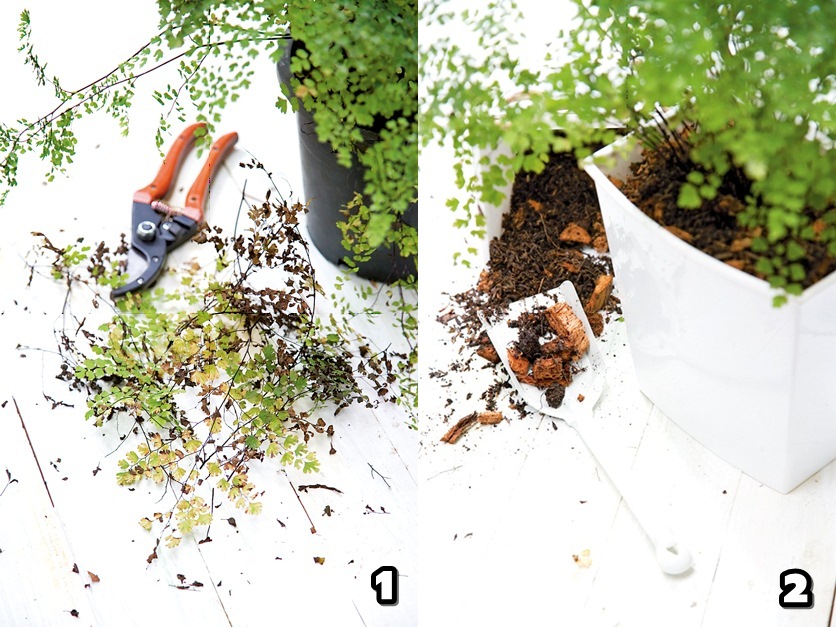 1

2