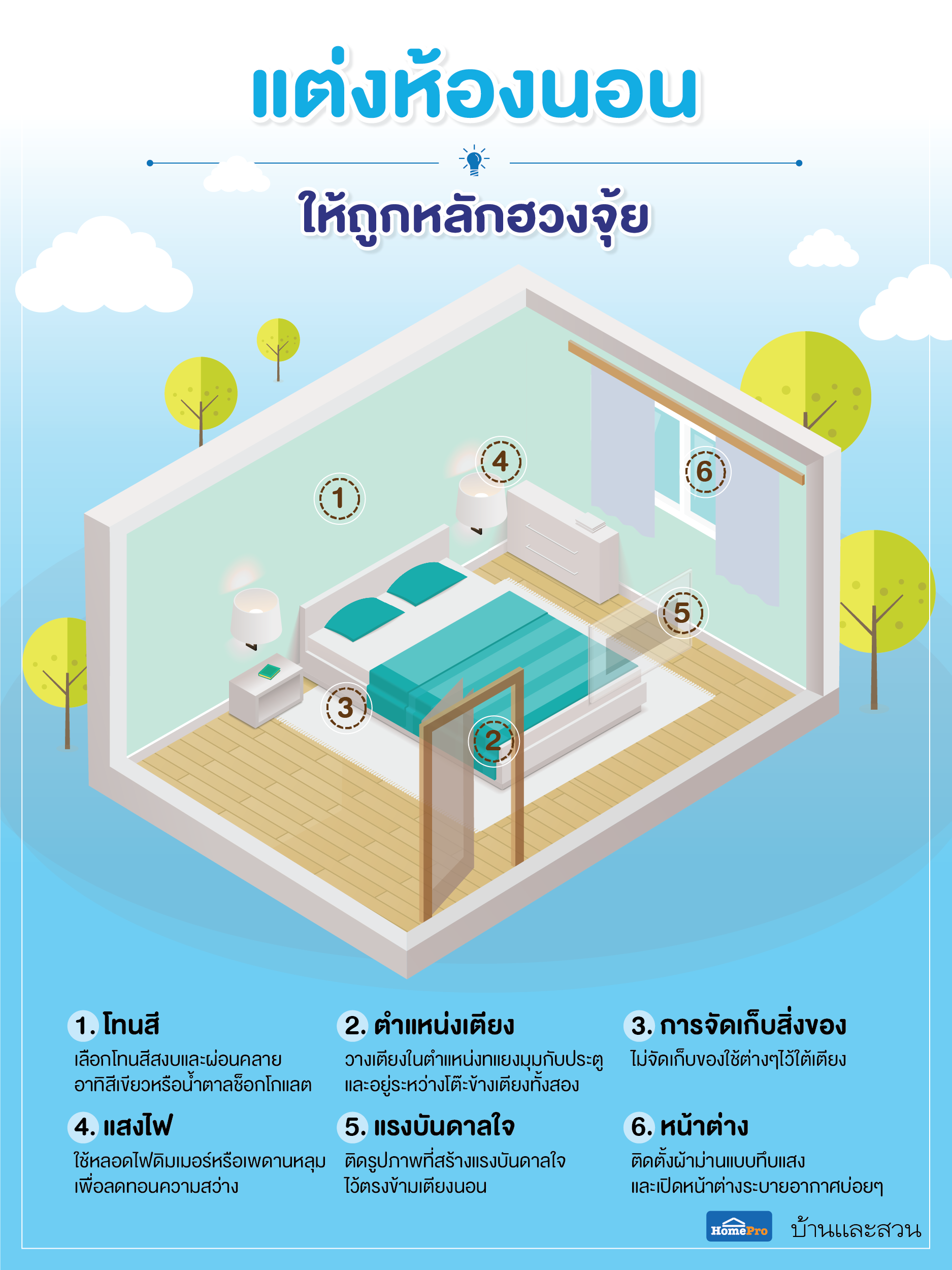 แต่งห้องนอน

ให้ถูกหลักฮวงจุ้ย

1

4

6

5

3

2

1. โทนสี
เลือกโทนสีสงบและผ่อนคลาย อาทิสีเขียวหรือน้ำตาลช็อกโกแลต

2. ตำแหน่งเตียง
วางเตียงในตำแหน่งทแยงมุมกับประตู และอยู่ระหว่างโต๊ะข้างเตียงทั้งสอง

3. การจัดเก็บสิ่งของ
ไม่จัดเก็บของใช้ต่างๆไว้ใต้เตียง

4. แสงไฟ
ใช้หลอดไฟดิมเมอร์หรือเพดานหลุม เพื่อลดทอนความสว่าง

5. แรงบันดาลใจ
ติดรูปภาพที่สร้างแรงบันดาลใจ ไว้ตรงข้ามเตียงนอน

6. หน้าต่าง
ติดตั้งผ้าม่านแบบทึบแสง และเปิดหน้าต่างระบายอากาศบ่อยๆ

HomePro บ้านและสวน