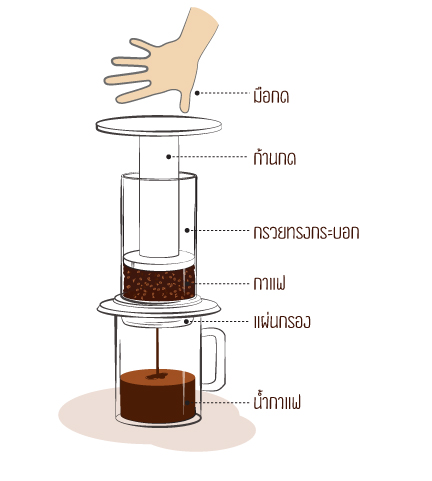 มือกด

ก้านกด

กรวยทรงกระบอก

กาแฟ

แผ่นกรอง

น้ำกาแฟ