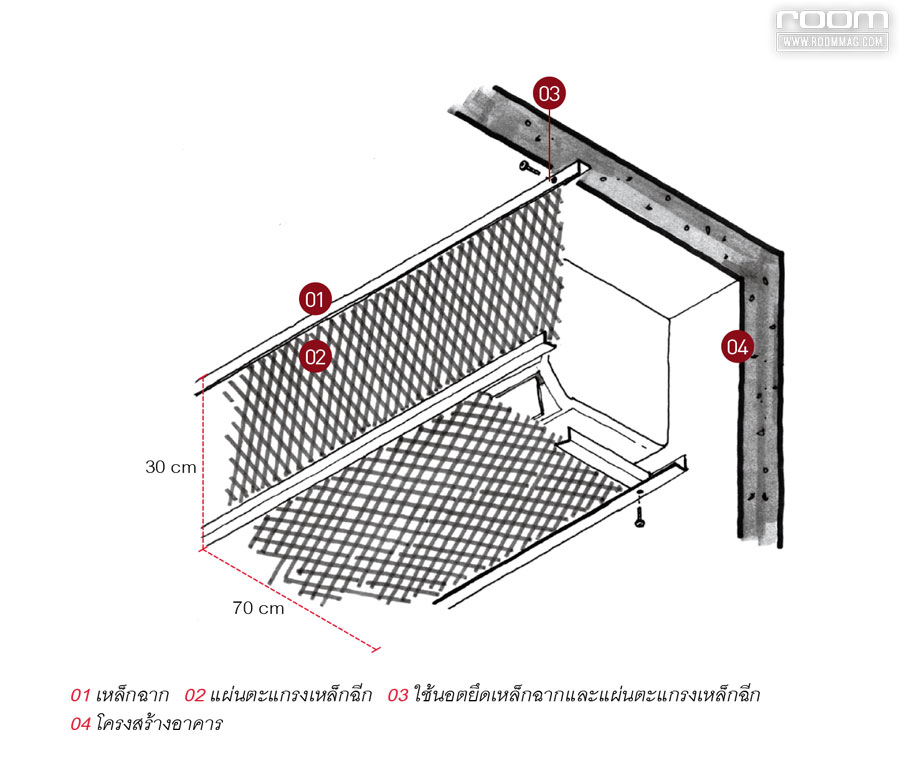 room
WWW.ROOMMAG.COM

03

01

02

04

30 cm

70 cm

01 เหล็กฉาก 02 แผ่นตะแกรงเหล็กฉีก 03 ใช้นอตยึดเหล็กฉากและแผ่นตะแกรงเหล็กฉีก
04 โครงสร้างอาคาร