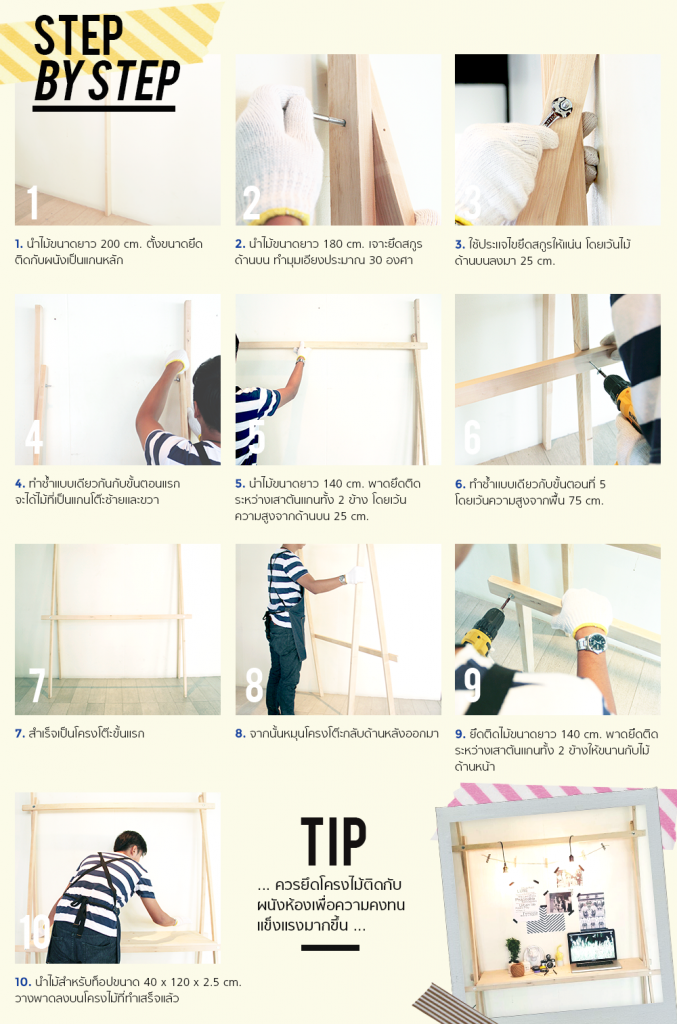 STEP BY STEP

1

1. นำไม้ขนาดยาว 200 cm. ตั้งขนาดยึดติดกับผนังเป็นแกนหลัก

2

2. นำไม้ขนาดยาว 180 cm. เจาะยึดสกรูด้านบน ทำมุมเอียงประมาณ 30 องศา

3

3. ใช้ประแจไขยึดสกรูให้แน่น โดยเว้นไม้ด้านบนลงมา 25 cm.

4

4. ทำซ้ำแบบเดียวกันกับขั้นตอนแรก จะได้ไม้ที่เป็นแกนโต๊ะซ้ายและขวา

5

5. นำไม้ขนาดยาว 140 cm. พาดยึดติดระหว่างเสาต้นแกนทั้ง 2 ข้าง โดยเว้นความสูงจากด้านบน 25 cm.

6

6. ทำซ้ำแบบเดียวกับขั้นตอนที่ 5 โดยเว้นความสูงจากพื้น 75 cm.

7

7. สำเร็จเป็นโครงโต๊ะขั้นแรก

8

8. จากนั้นหมุนโครงโต๊ะกลับด้านหลังออกมา

9

9. ยึดติดไม้ขนาดยาว 140 cm. พาดยึดติดระหว่างเสาต้นแกนทั้ง 2 ข้างให้ขนานกับไม้ด้านหน้า

10

10. นำไม้สำหรับท็อปขนาด 40 x 120 x 2.5 cm. วางพาดลงบนโครงไม้ที่ทำเสร็จแล้ว

TIP

... ควรยึดโครงไม้ติดกับผนังห้องเพื่อความคงทนแข็งแรงมากขึ้น ...