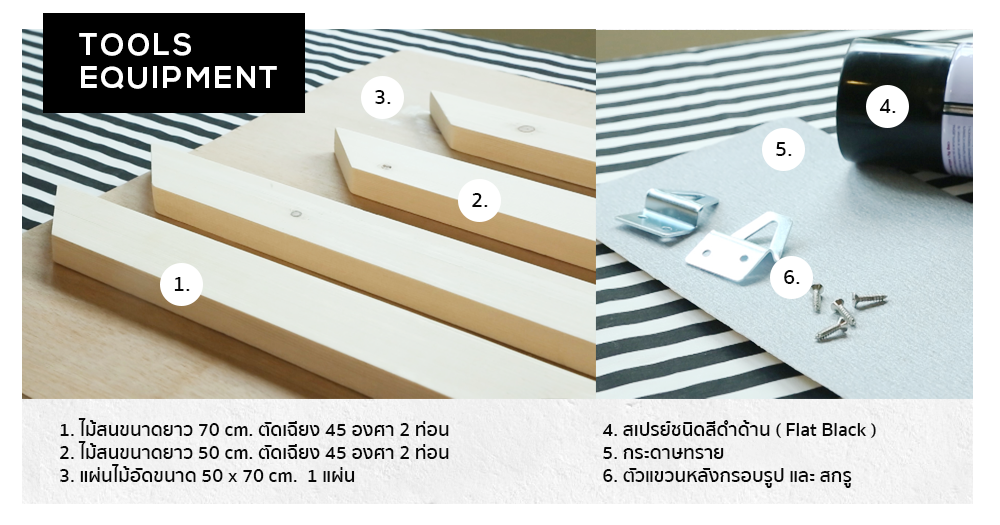 TOOLS
EQUIPMENT

3.

2.

1.

4.

5.

6.

1. ไม้สนขนาดยาว 70 cm. ตัดเฉียง 45 องศา 2 ท่อน
2. ไม้สนขนาดยาว 50 cm. ตัดเฉียง 45 องศา 2 ท่อน
3. แผ่นไม้อัดขนาด 50 x 70 cm. 1 แผ่น

4. สเปรย์ชนิดสีดำด้าน ( Flat Black )
5. กระดาษทราย
6. ตัวแขวนหลังกรอบรูป และ สกรู