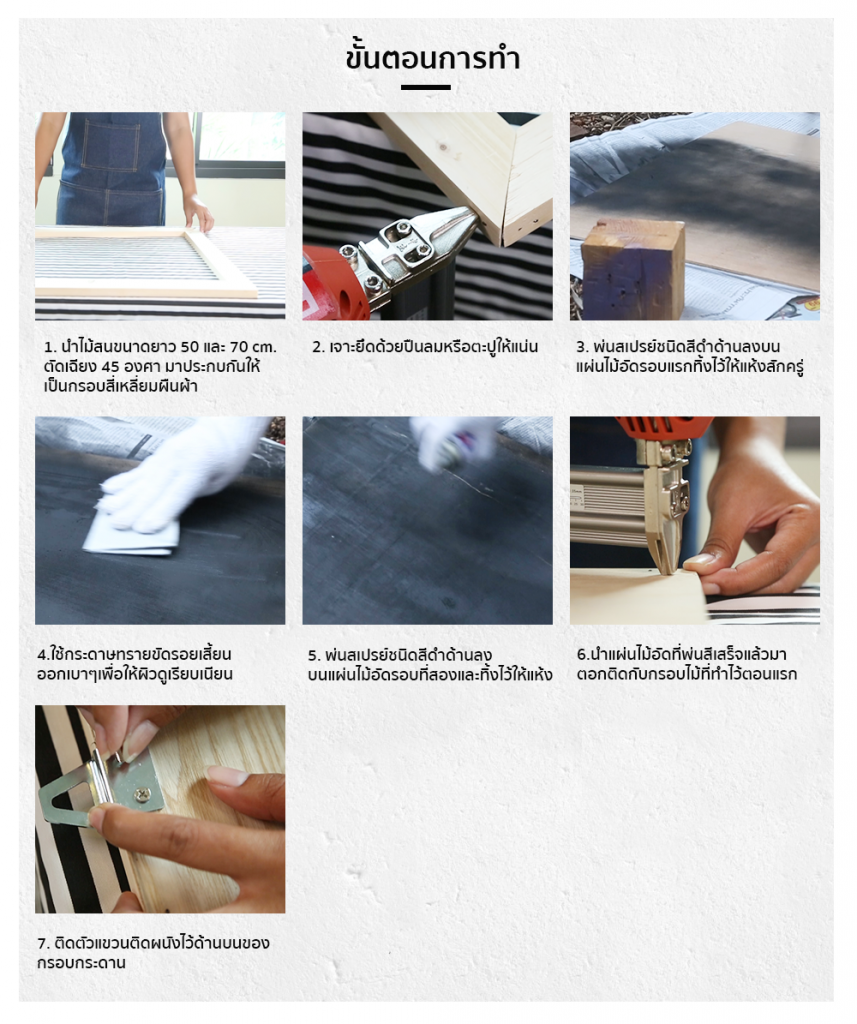 ขั้นตอนการทำ

1. นำไม้สนขนาดยาว 50 และ 70 cm. ตัดเฉียง 45 องศา มาประกบกันให้เป็นกรอบสี่เหลี่ยมผืนผ้า

2. เจาะยึดด้วยปืนลมหรือตะปูให้แน่น

3. พ่นสเปรย์ชนิดสีดำด้านลงบนแผ่นไม้อัดรอบแรกทิ้งไว้ให้แห้งสักครู่

4.ใช้กระดาษทรายขัดรอยเสี้ยนออกเบาๆเพื่อให้ผิวดูเรียบเนียน

5. พ่นสเปรย์ชนิดสีดำด้านลงบนแผ่นไม้อัดรอบที่สองและทิ้งไว้ให้แห้ง

6.นำแผ่นไม้อัดที่พ่นสีเสร็จแล้วมาตอกติดกับกรอบไม้ที่ทำไว้ตอนแรก

7. ติดตัวแขวนติดผนังไว้ด้านบนของกรอบกระดาน